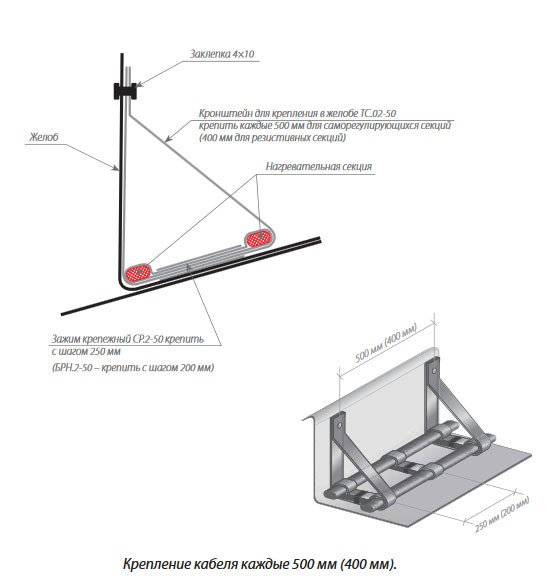 Заклепка 4×10

Кронштейн для крепления в желобе ТС.02-50 крепить каждые 500 мм для саморегулирующихся секций (400 мм для резистивных секций)

Желоб

Нагревательная секция

Зажим крепежный СР.2-50 крепить с шагом 250 мм

(БРН.2-50 – крепить с шагом 200 мм)

500 мм (400 мм)

250 мм (200 мм)

Крепление кабеля каждые 500 мм (400 мм).